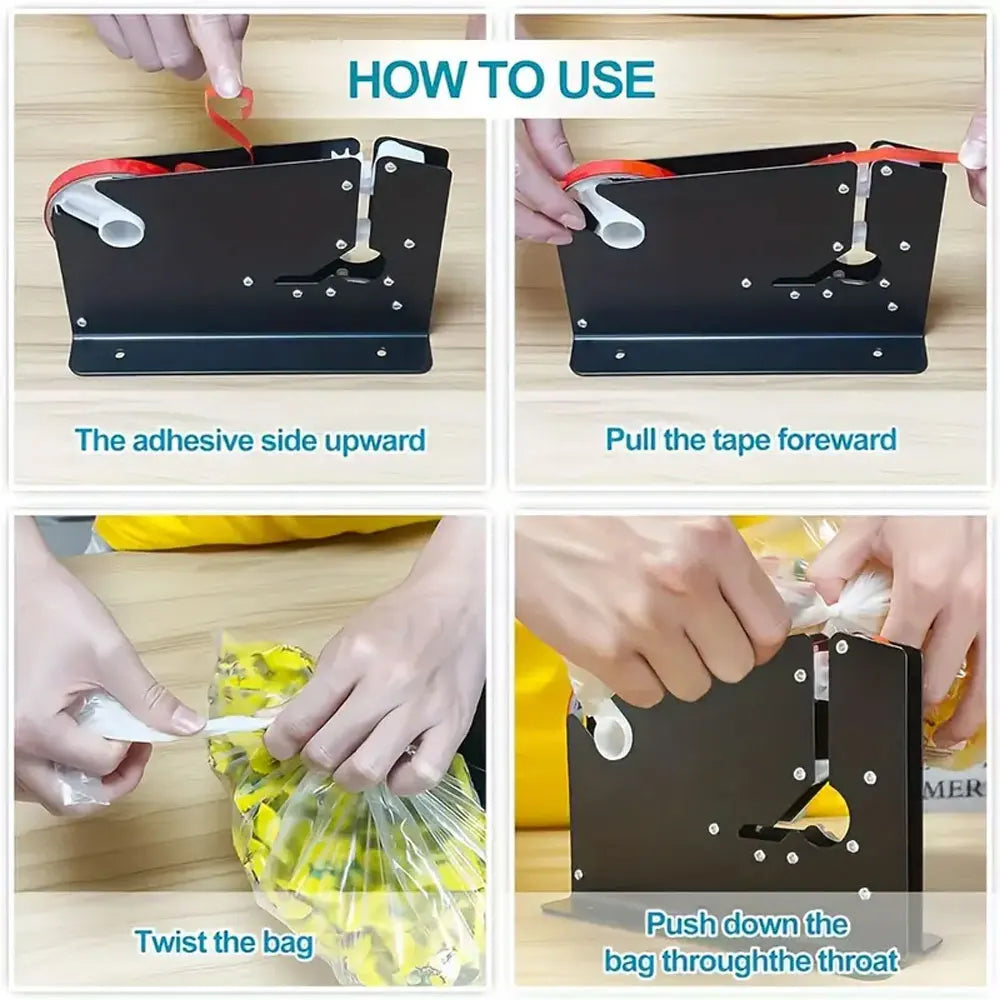 HOW TO USE

The adhesive side upward

Pull the tape foreward

Twist the bag

MER

Push down the bag throughthe throat