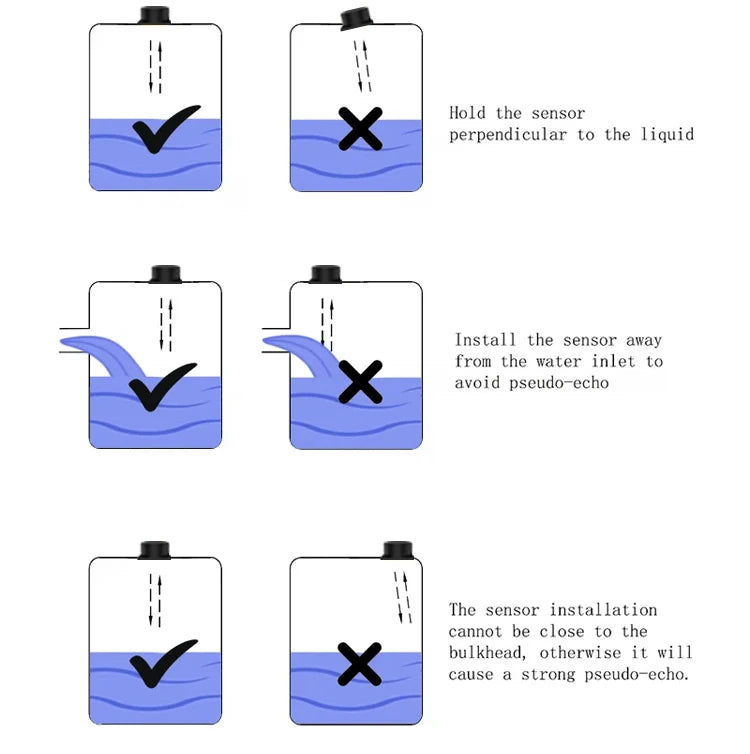 Hold the sensor perpendicular to the liquid

Install the sensor away from the water inlet to avoid pseudo-echo

The sensor installation cannot be close to the bulkhead, otherwise it will cause a strong pseudo-echo.