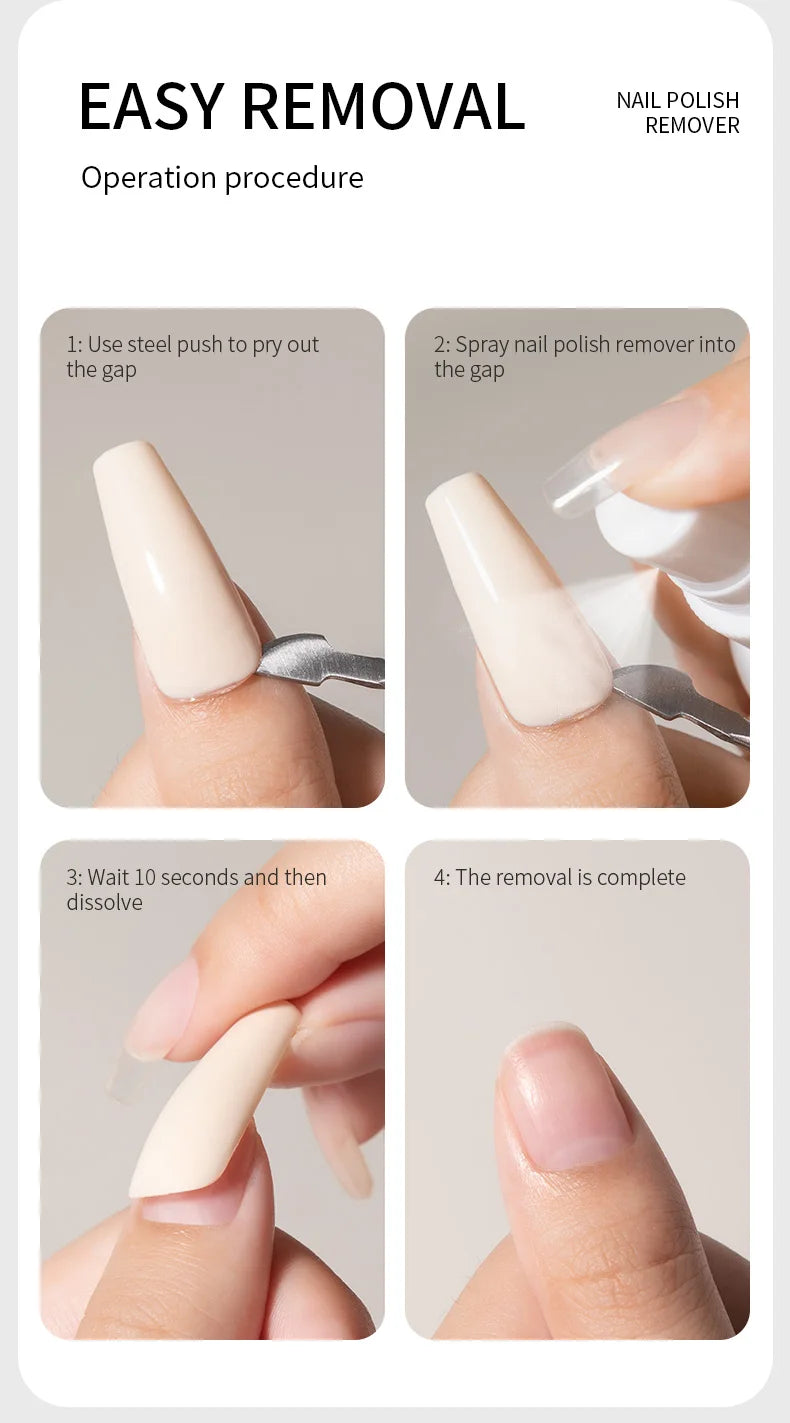 EASY REMOVAL

NAIL POLISH REMOVER

Operation procedure

1: Use steel push to pry out the gap

2: Spray nail polish remover into the gap

3: Wait 10 seconds and then dissolve

4: The removal is complete